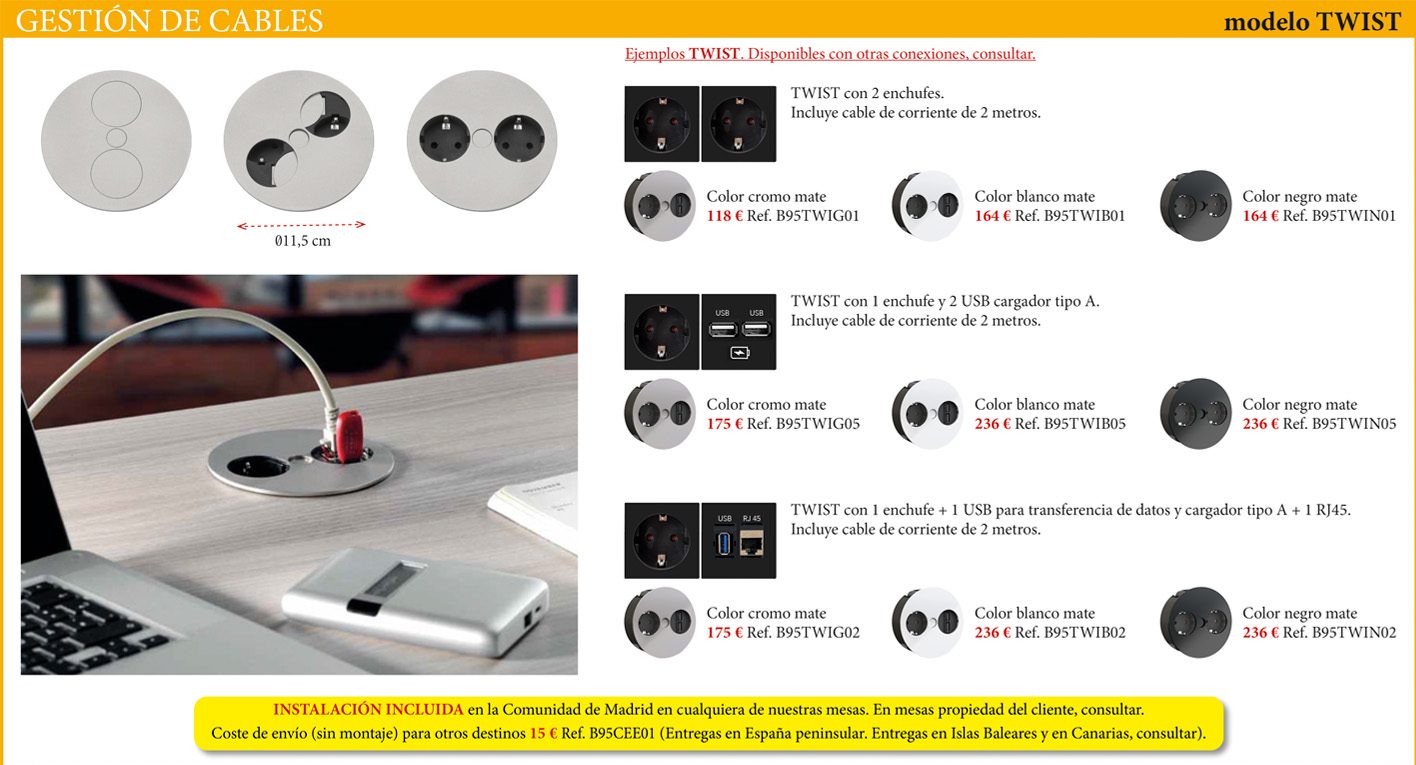 GESTIÓN DE CABLES

modelo TWIST

Ø11,5 cm

Ejemplos TWIST. Disponibles con otras conexiones, consultar.

TWIST con 2 enchufes.
Incluye cable de corriente de 2 metros.

Color cromo mate
118 € Ref. B95TWIG01

Color blanco mate
164 € Ref. B95TWIB01

Color negro mate
164 € Ref. B95TWIN01

USB USB

TWIST con 1 enchufe y 2 USB cargador tipo A.
Incluye cable de corriente de 2 metros.

Color cromo mate
175 € Ref. B95TWIG05

Color blanco mate
236 € Ref. B95TWIB05

Color negro mate
236 € Ref. B95TWIN05

USB RJ 45

TWIST con 1 enchufe + 1 USB para transferencia de datos y cargador tipo A + 1 RJ45.
Incluye cable de corriente de 2 metros.

Color cromo mate
175 € Ref. B95TWIG02

Color blanco mate
236 € Ref. B95TWIB02

Color negro mate
236 € Ref. B95TWIN02

INSTALACIÓN INCLUIDA en la Comunidad de Madrid en cualquiera de nuestras mesas. En mesas propiedad del cliente, consultar.
Coste de envío (sin montaje) para otros destinos 15 € Ref. B95CEE01 (Entregas en España peninsular. Entregas en Islas Baleares y en Canarias, consultar).